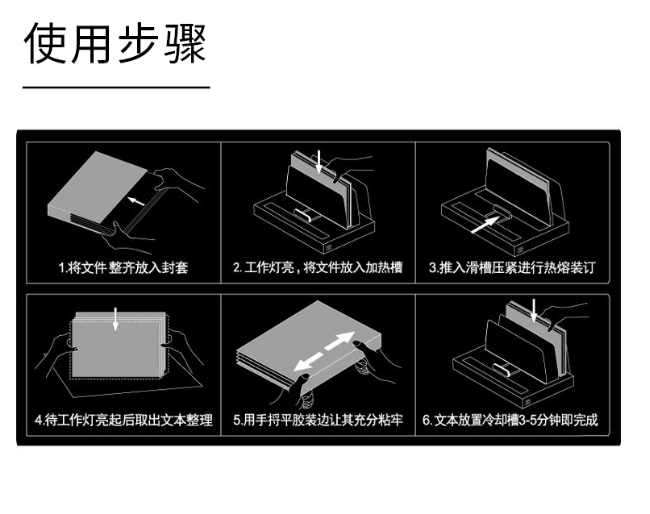 使用步骤

1.将文件 整齐放入封套

2. 工作灯亮，将文件放入加热槽

3.推入滑槽压紧进行热熔装订

4.待工作灯亮起后取出文本整理

5.用手捋平胶装边让其充分粘牢

6. 文本放置冷却槽3-5分钟即完成