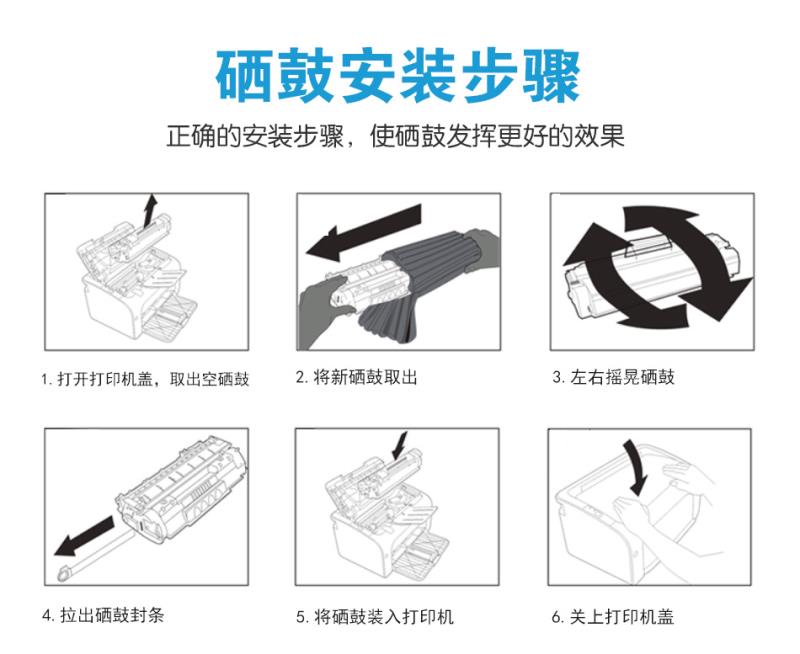 硒鼓安装步骤

正确的安装步骤，使硒鼓发挥更好的效果

1. 打开打印机盖，取出空硒鼓

2. 将新硒鼓取出

3. 左右摇晃硒鼓

4. 拉出硒鼓封条

5. 将硒鼓装入打印机

6. 关上打印机盖